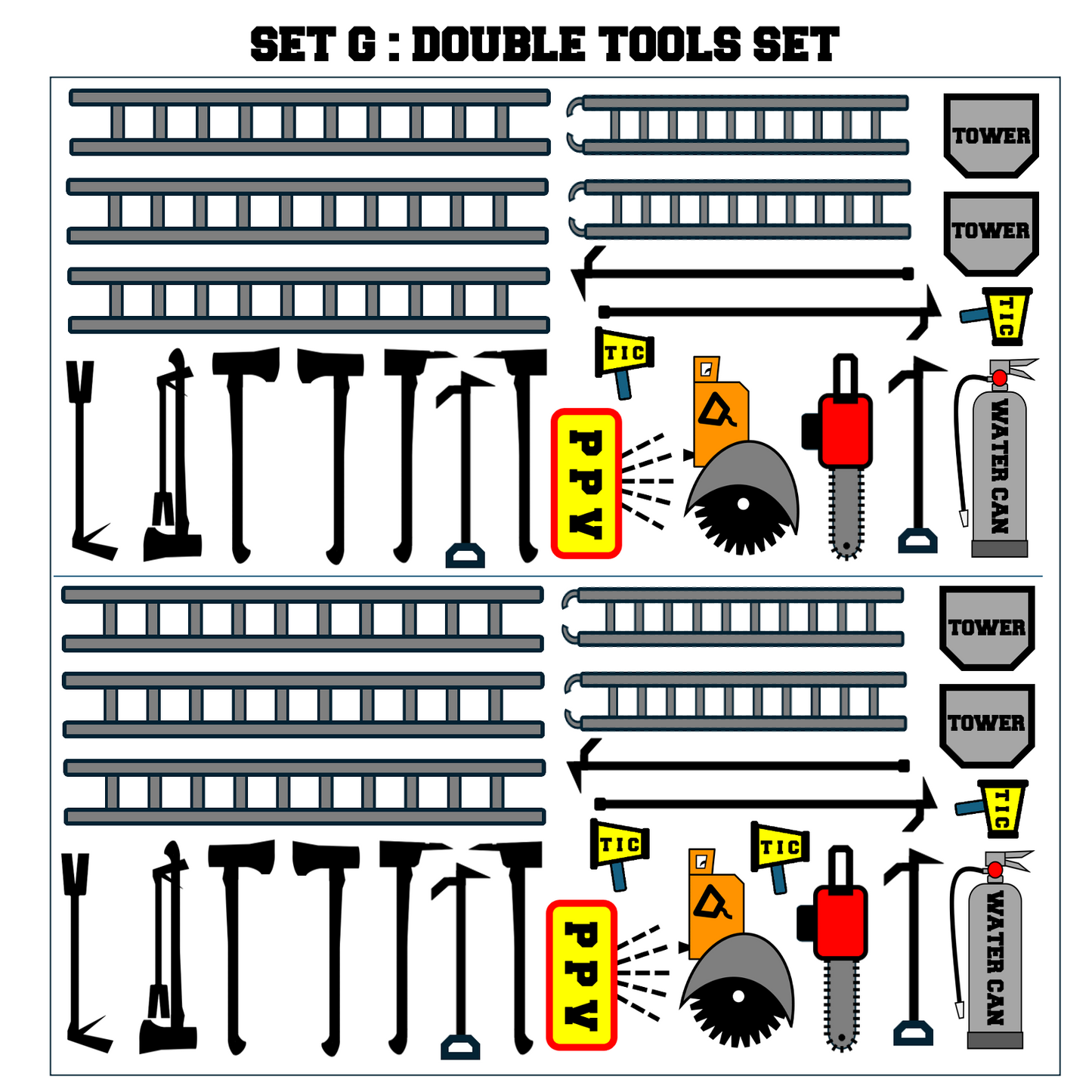 SET G : DOUBLE TOOLS SET

TOWER
TOWER
TIC
TIC
PPV
WATER CAN

TOWER
TOWER
TIC
TIC
TIC
PPV
WATER CAN