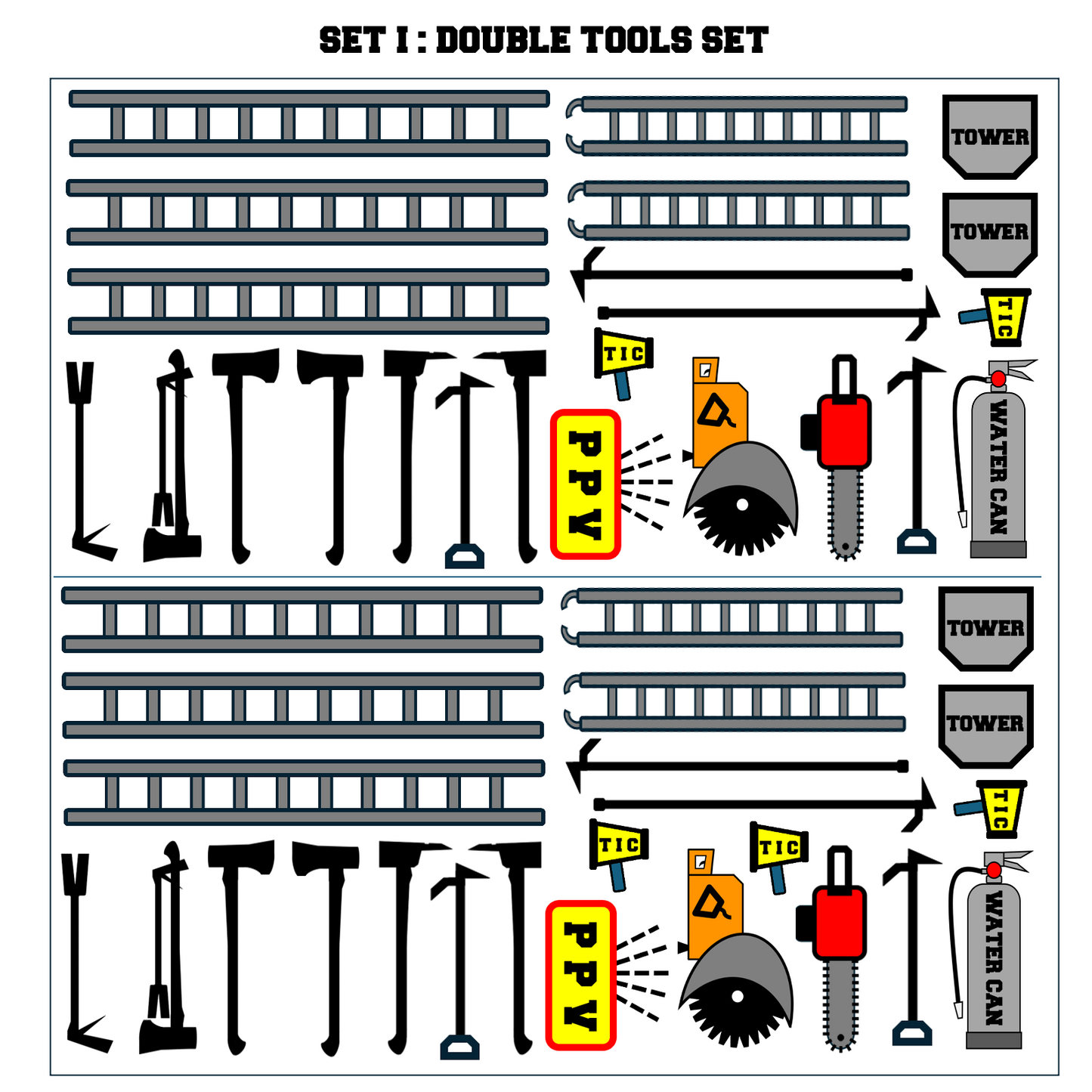 SET I : DOUBLE TOOLS SET

TOWER

TOWER

TIC

TIC

PPV

WATER CAN

TOWER

TOWER

TIC

TIC

TIC

PPV

WATER CAN