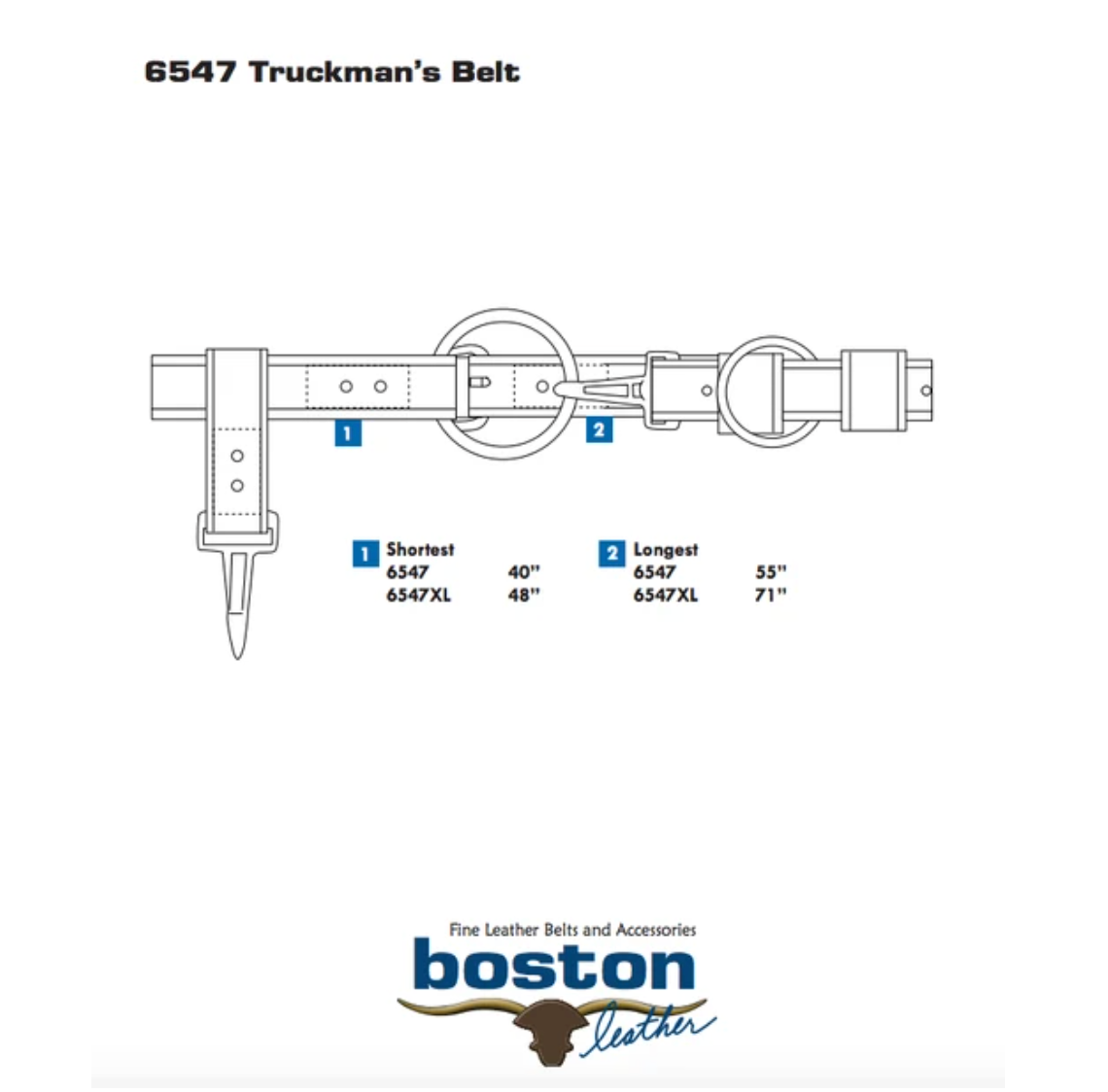 6547 Truckman's Belt

1

2

1 Shortest
6547 40"
6547XL 48"

2 Longest
6547 55"
6547XL 71"

Fine Leather Belts and Accessories
boston
leather